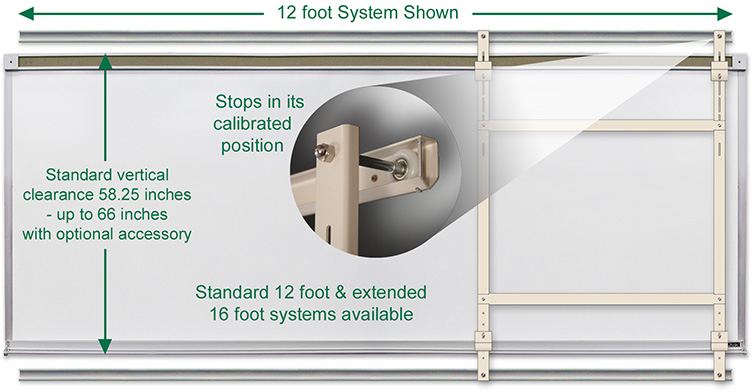 12 foot System Shown

Stops in its calibrated position

Standard vertical clearance 58.25 inches - up to 66 inches with optional accessory

Standard 12 foot & extended 16 foot systems available